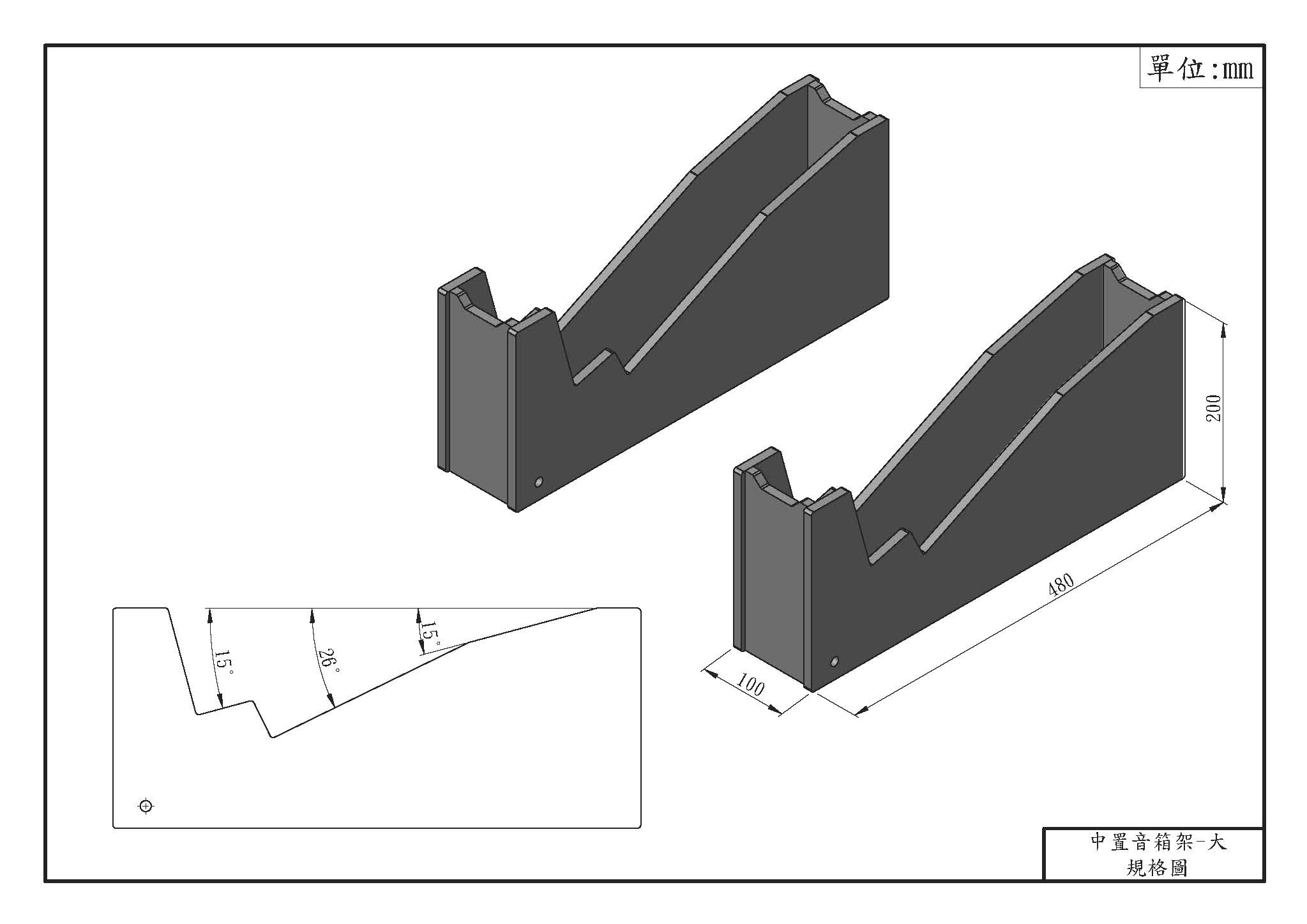 單位:mm

200

480

100

15°

26°

15°

中置音箱架-大
規格圖